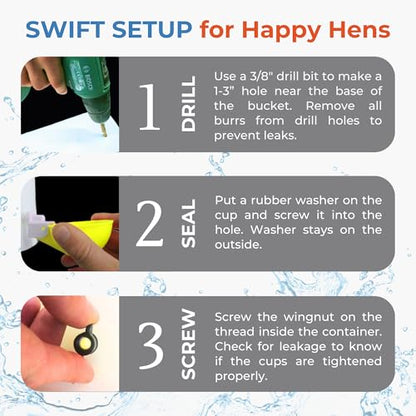 SWIFT SETUP for Happy Hens

BOSCH

1 DRILL

Use a 3/8" drill bit to make a 1-3" hole near the base of the bucket. Remove all burrs from drill holes to prevent leaks.

2 SEAL

Put a rubber washer on the cup and screw it into the hole. Washer stays on the outside.

3 SCREW

Screw the wingnut on the thread inside the container. Check for leakage to know if the cups are tightened properly.