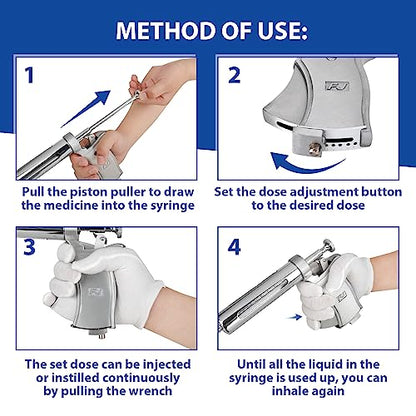 METHOD OF USE:

1

Pull the piston puller to draw the medicine into the syringe

2

FJ

Set the dose adjustment button to the desired dose

3

FJ

The set dose can be injected or instilled continuously by pulling the wrench

4

FJ

Until all the liquid in the syringe is used up, you can inhale again