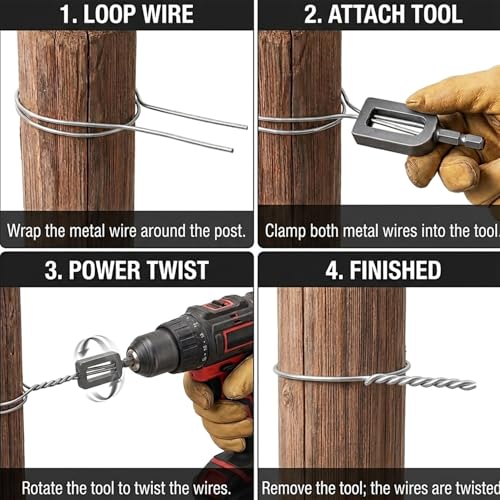 1. LOOP WIRE

Wrap the metal wire around the post.

2. ATTACH TOOL

Clamp both metal wires into the tool.

3. POWER TWIST

Rotate the tool to twist the wires.

4. FINISHED

Remove the tool; the wires are twisted