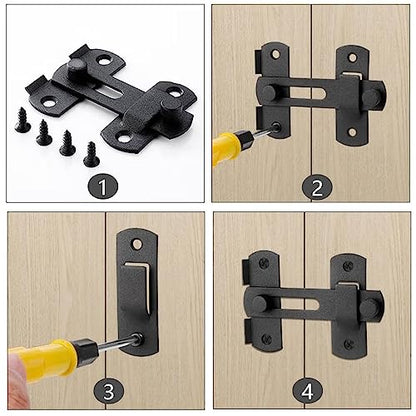 1

2

3

4