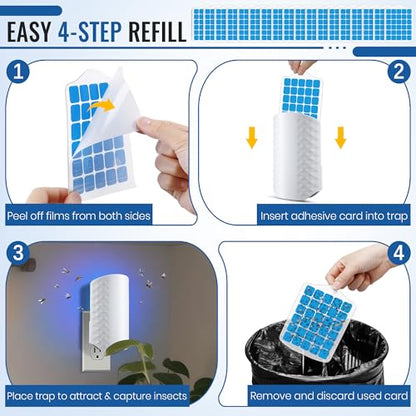 EASY 4-STEP REFILL

1

Peel off films from both sides

2

Insert adhesive card into trap

3

Place trap to attract & capture insects

4

Remove and discard used card