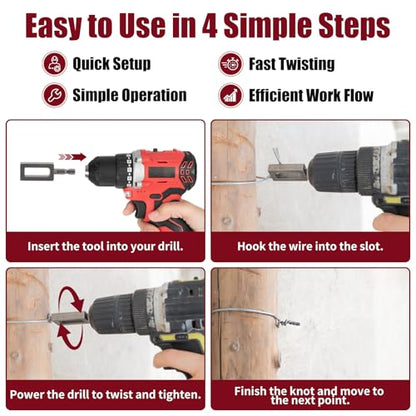 Easy to Use in 4 Simple Steps

Quick Setup

Fast Twisting

Simple Operation

Efficient Work Flow

Insert the tool into your drill.

Hook the wire into the slot.

Power the drill to twist and tighten.

Finish the knot and move to the next point.