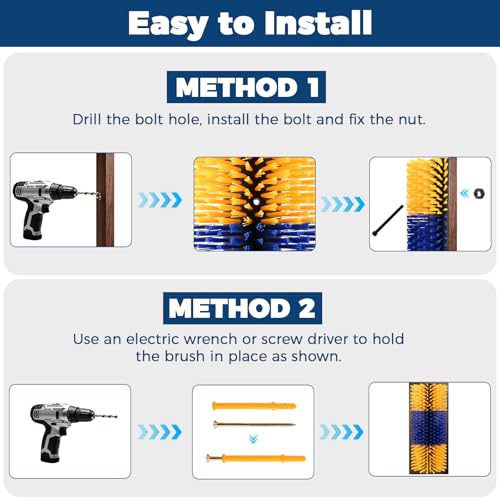 Easy to Install

METHOD 1

Drill the bolt hole, install the bolt and fix the nut.

METHOD 2

Use an electric wrench or screw driver to hold the brush in place as shown.