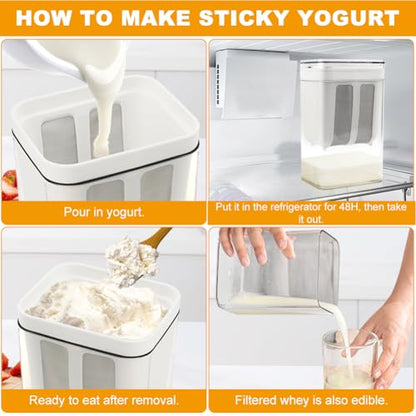 HOW TO MAKE STICKY YOGURT

Pour in yogurt.

Put it in the refrigerator for 48H, then take it out.

Ready to eat after removal.

Filtered whey is also edible.