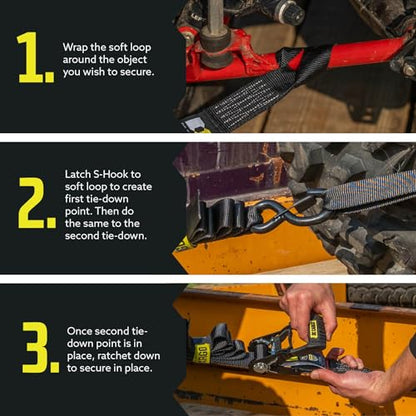 1. Wrap the soft loop around the object you wish to secure.

2. Latch S-Hook to soft loop to create first tie-down point. Then do the same to the second tie-down.

3. Once second tie-down point is in place, ratchet down to secure in place.