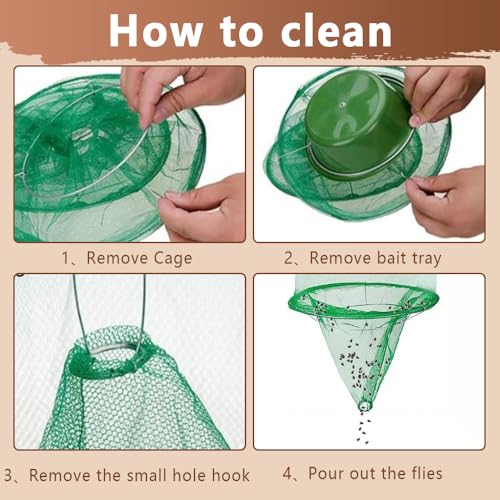 How to clean

1、Remove Cage

2、Remove bait tray

3、Remove the small hole hook

4、Pour out the flies