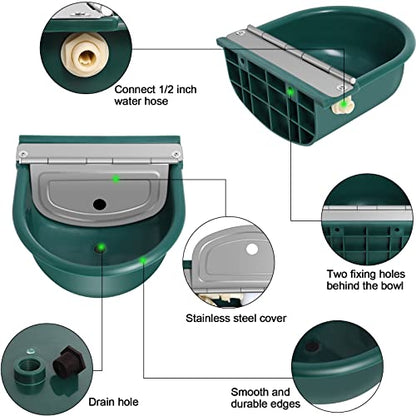 Connect 1/2 inch water hose

Two fixing holes behind the bowl

Stainless steel cover

Drain hole

Smooth and durable edges