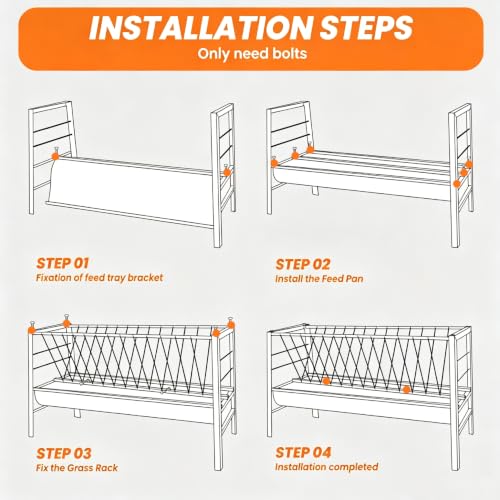 INSTALLATION STEPS
Only need bolts

STEP 01
Fixation of feed tray bracket

STEP 02
Install the Feed Pan

STEP 03
Fix the Grass Rack

STEP 04
Installation completed