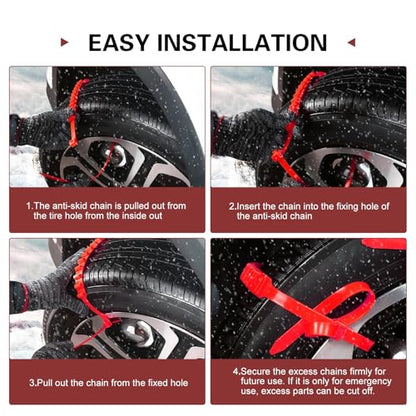 EASY INSTALLATION

1.The anti-skid chain is pulled out from the tire hole from the inside out

2.Insert the chain into the fixing hole of the anti-skid chain

3.Pull out the chain from the fixed hole

4.Secure the excess chains firmly for future use. If it is only for emergency use, excess parts can be cut off.