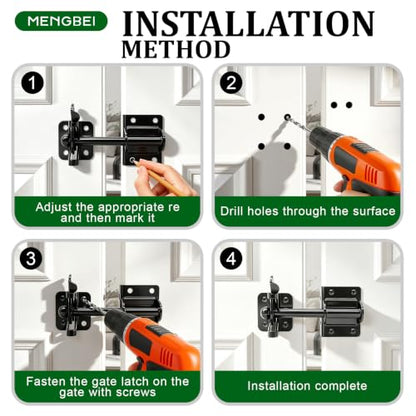 MENGBEI

INSTALLATION METHOD

1

Adjust the appropriate re and then mark it

2

Drill holes through the surface

3

Fasten the gate latch on the gate with screws

4

Installation complete