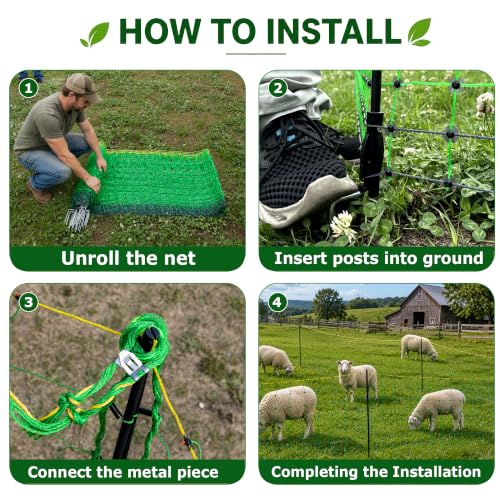 HOW TO INSTALL

1
Unroll the net

2
Insert posts into ground

3
Connect the metal piece

4
Completing the Installation