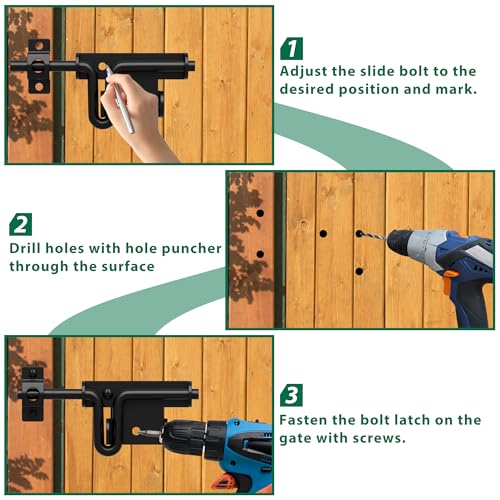 1
Adjust the slide bolt to the desired position and mark.

2
Drill holes with hole puncher through the surface

3
Fasten the bolt latch on the gate with screws.