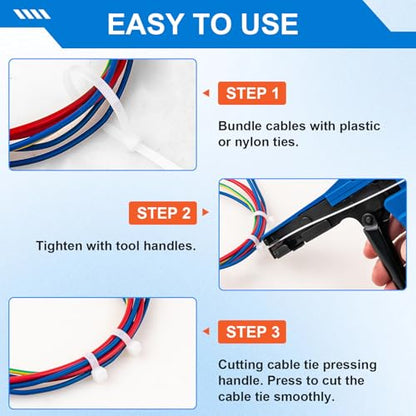 EASY TO USE

STEP 1

Bundle cables with plastic or nylon ties.

STEP 2

Tighten with tool handles.

STEP 3

Cutting cable tie pressing handle. Press to cut the cable tie smoothly.