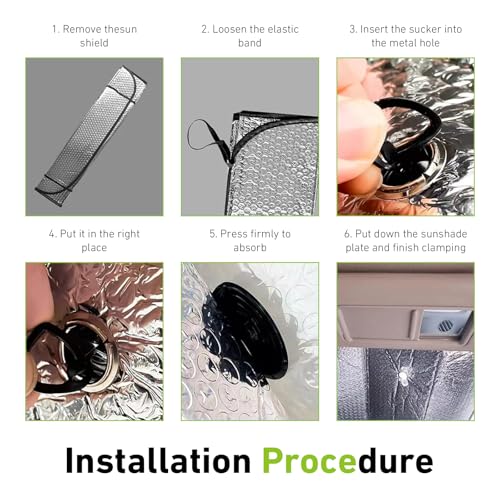 1. Remove thesun shield

2. Loosen the elastic band

3. Insert the sucker into the metal hole

4. Put it in the right place

5. Press firmly to absorb

6. Put down the sunshade plate and finish clamping

Installation Procedure