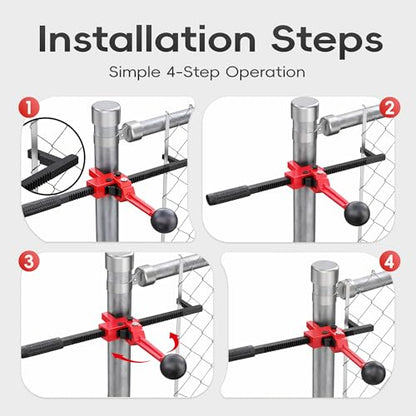 Installation Steps

Simple 4-Step Operation

1

2

3

4