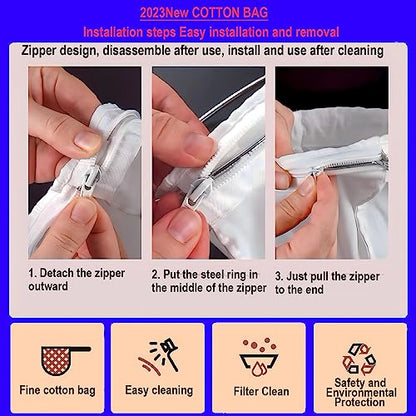 2023New COTTON BAG

Installation steps Easy installation and removal

Zipper design, disassemble after use, install and use after cleaning

1. Detach the zipper outward

2. Put the steel ring in the middle of the zipper

3. Just pull the zipper to the end

Fine cotton bag

Easy cleaning

Filter Clean

Safety and Environmental Protection