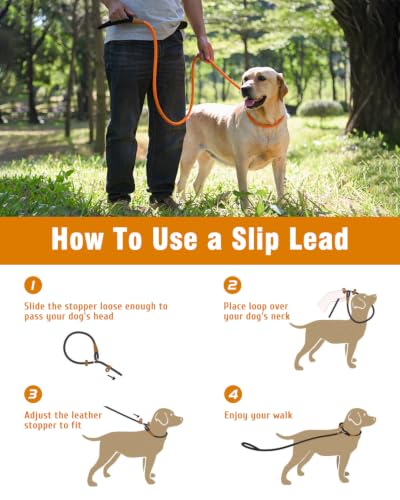 How To Use a Slip Lead

1
Slide the stopper loose enough to pass your dog's head

2
Place loop over your dog's neck

3
Adjust the leather stopper to fit

4
Enjoy your walk