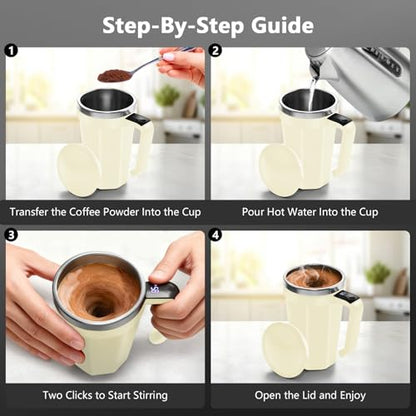 Step-By-Step Guide

1

Transfer the Coffee Powder Into the Cup

2

Pour Hot Water Into the Cup

3

Two Clicks to Start Stirring

4

Open the Lid and Enjoy