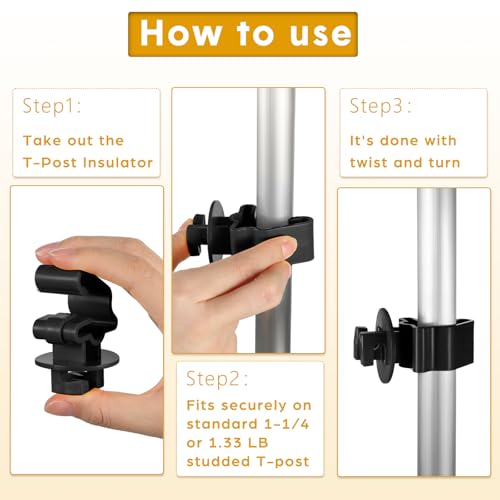 How to use

Step1:

Take out the T-Post Insulator

Step2:

Fits securely on standard 1-1/4 or 1.33 LB studded T-post

Step3:

It's done with twist and turn