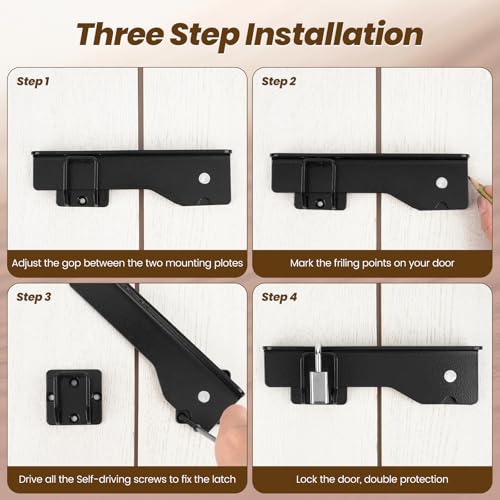 Three Step Installation

Step 1

Adjust the gop between the two mounting plotes

Step 2

Mark the friling points on your door

Step 3

Drive all the Self-driving screws to fix the latch

Step 4

Lock the door, double protection