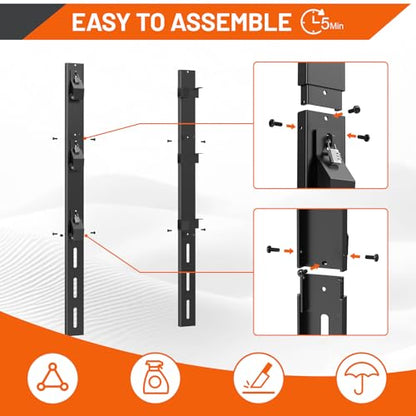 EASY TO ASSEMBLE 5Min