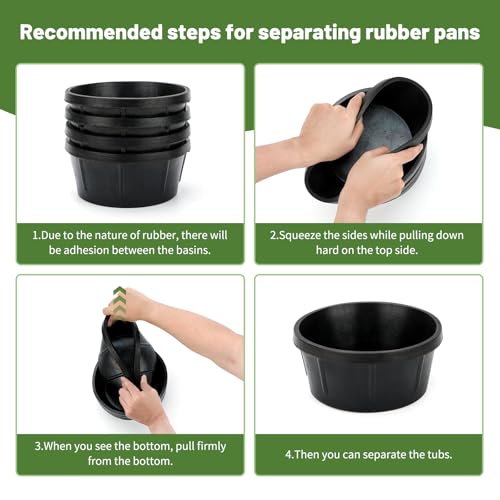 Recommended steps for separating rubber pans

1.Due to the nature of rubber, there will be adhesion between the basins.

2.Squeeze the sides while pulling down hard on the top side.

3.When you see the bottom, pull firmly from the bottom.

4.Then you can separate the tubs.