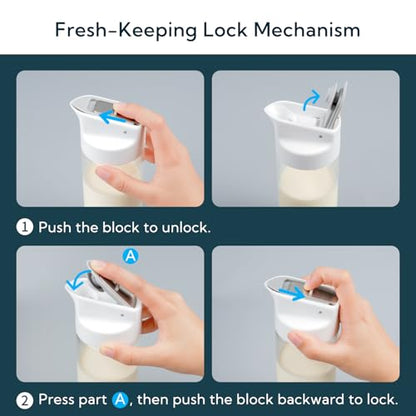 Fresh-Keeping Lock Mechanism

① Push the block to unlock.

A

② Press part A, then push the block backward to lock.