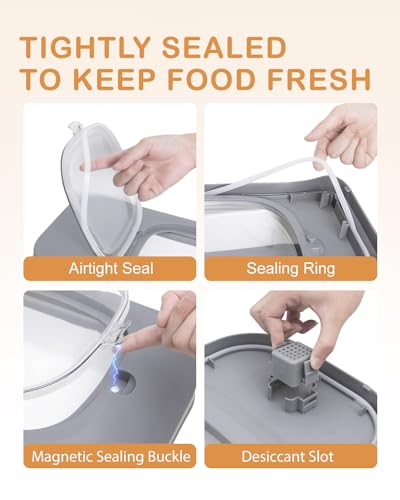 TIGHTLY SEALED
TO KEEP FOOD FRESH

Airtight Seal

Sealing Ring

Magnetic Sealing Buckle

Desiccant Slot