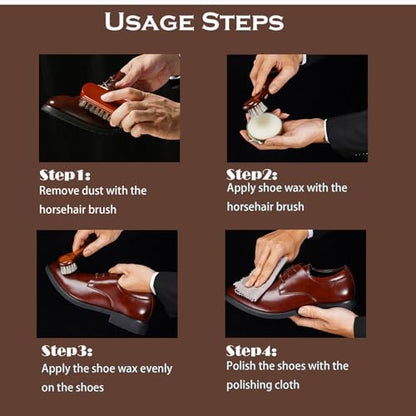 USAGE STEPS

Step1:
Remove dust with the horsehair brush

Step2:
Apply shoe wax with the horsehair brush

Step3:
Apply the shoe wax evenly on the shoes

Step4:
Polish the shoes with the polishing cloth