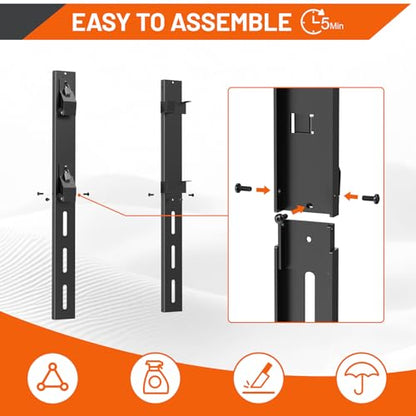 EASY TO ASSEMBLE 5Min