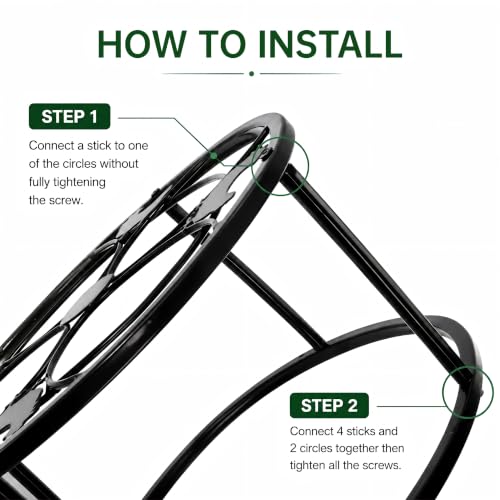 HOW TO INSTALL

STEP 1

Connect a stick to one of the circles without fully tightening the screw.

STEP 2

Connect 4 sticks and 2 circles together then tighten all the screws.