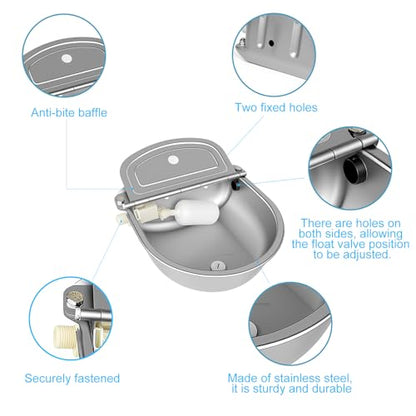 Anti-bite baffle

Two fixed holes

There are holes on both sides, allowing the float valve position to be adjusted.

Securely fastened

Made of stainless steel, it is sturdy and durable