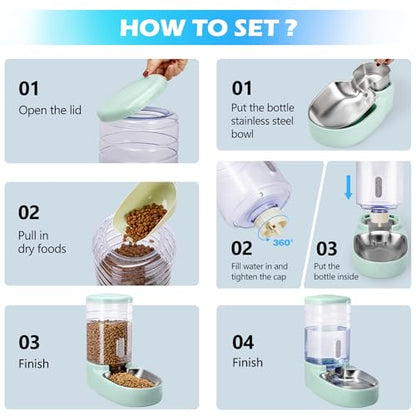 HOW TO SET ?

01
Open the lid

02
Pull in
dry foods

03
Finish

01
Put the bottle
stainless steel
bowl

360°

02
Fill water in and
tighten the cap

03
Put the
bottle inside

04
Finish