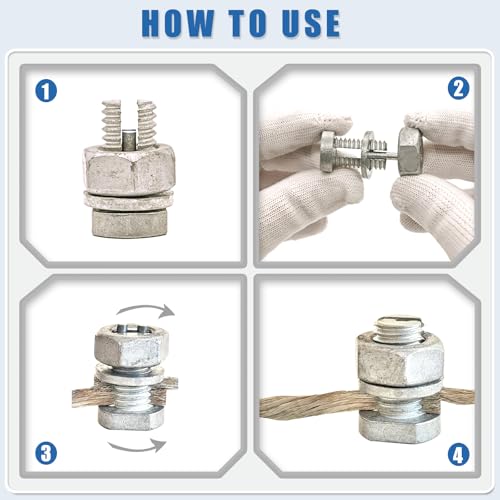 HOW TO USE

1

2

3

4