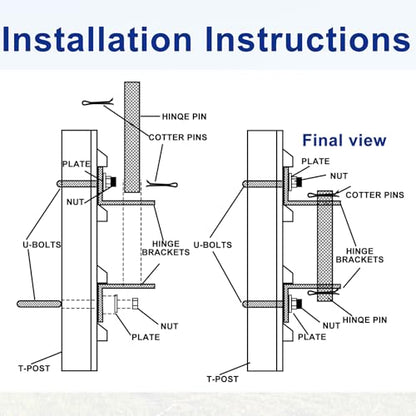 Installation Instructions

HINQE PIN
COTTER PINS
PLATE
NUT
U-BOLTS
HINGE BRACKETS
NUT
PLATE
T-POST

Final view
PLATE
NUT
COTTER PINS
U-BOLTS
HINGE BRACKETS
HINQE PIN
NUT
PLATE
T-POST