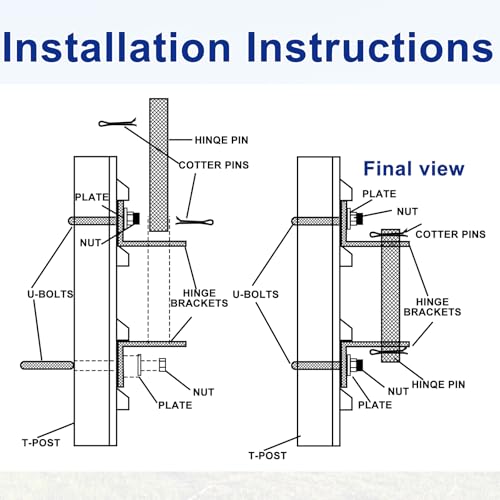 Installation Instructions

HINQE PIN
COTTER PINS
PLATE
NUT
U-BOLTS
HINGE BRACKETS
NUT
PLATE
T-POST

Final view
PLATE
NUT
COTTER PINS
U-BOLTS
HINGE BRACKETS
HINQE PIN
NUT
PLATE
T-POST