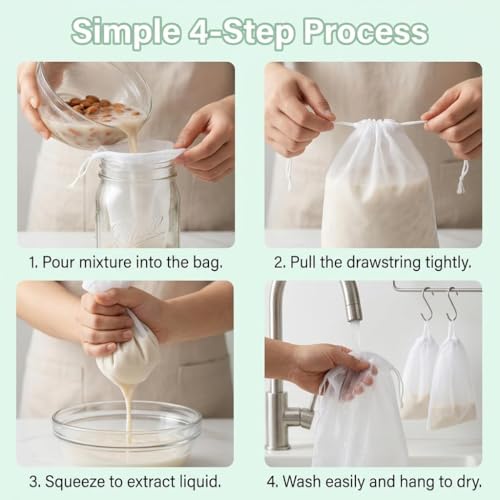 Simple 4-Step Process

1. Pour mixture into the bag.

2. Pull the drawstring tightly.

3. Squeeze to extract liquid.

4. Wash easily and hang to dry.