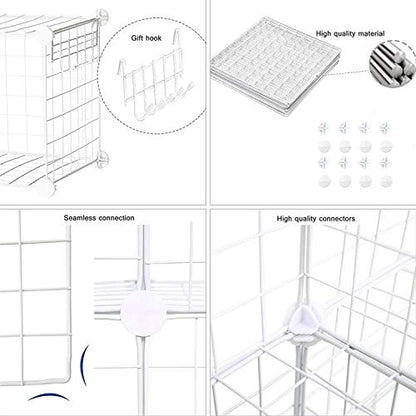 Gift hook

High quality material

Seamless connection

High quality connectors