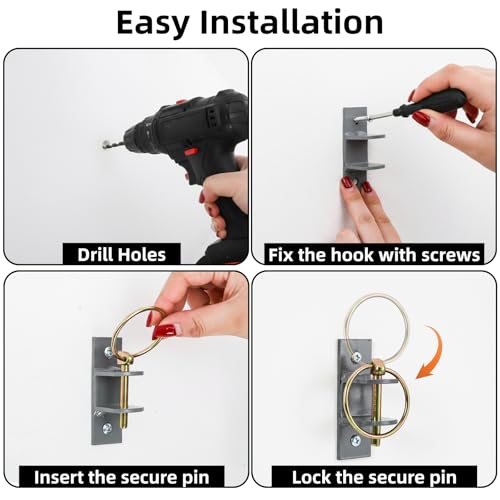 Easy Installation

Drill Holes

Fix the hook with screws

Insert the secure pin

Lock the secure pin