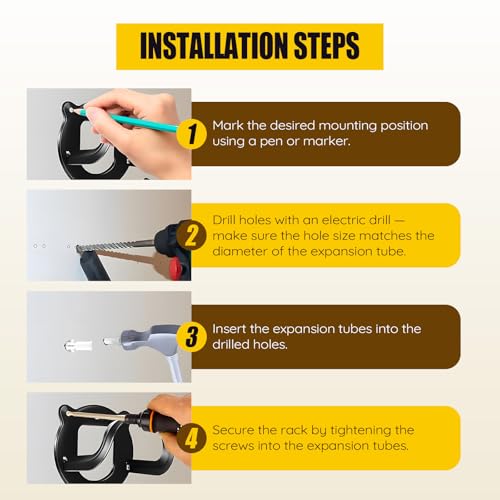 INSTALLATION STEPS

1 Mark the desired mounting position using a pen or marker.

2 Drill holes with an electric drill — make sure the hole size matches the diameter of the expansion tube.

3 Insert the expansion tubes into the drilled holes.

4 Secure the rack by tightening the screws into the expansion tubes.