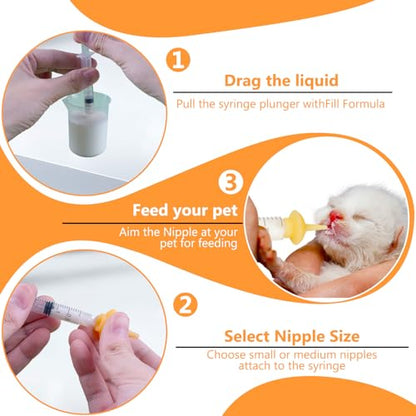 1

Drag the liquid

Pull the syringe plunger withFill Formula

3

Feed your pet

Aim the Nipple at your pet for feeding

2

Select Nipple Size

Choose small or medium nipples attach to the syringe