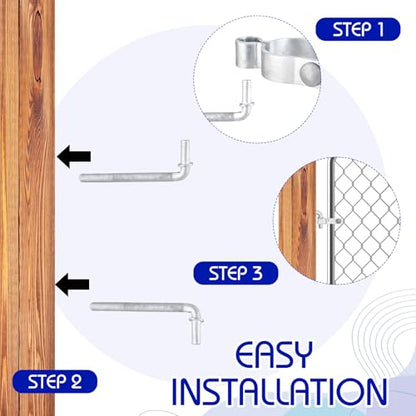 STEP 1

STEP 3

STEP 2

EASY INSTALLATION