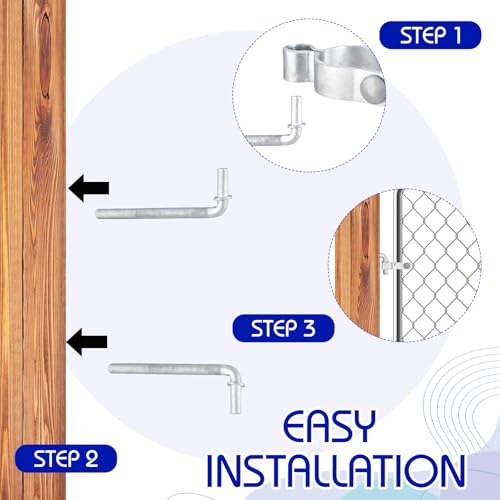 STEP 1

STEP 3

STEP 2

EASY INSTALLATION