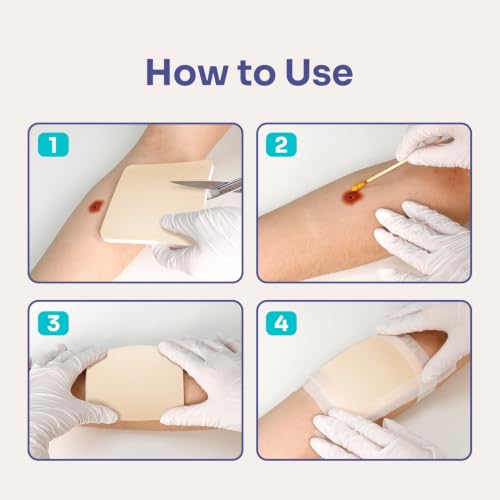 How to Use

1

2

3

4