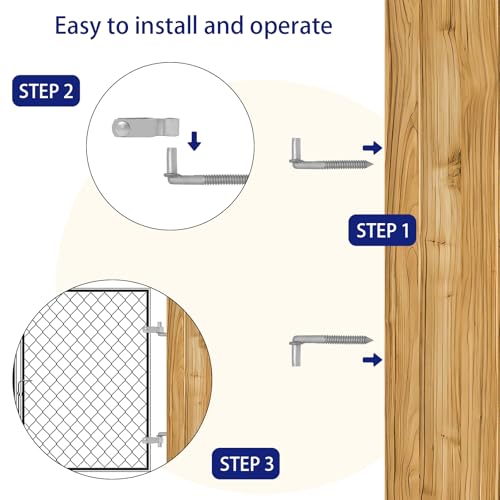 Easy to install and operate

STEP 2

STEP 1

STEP 3