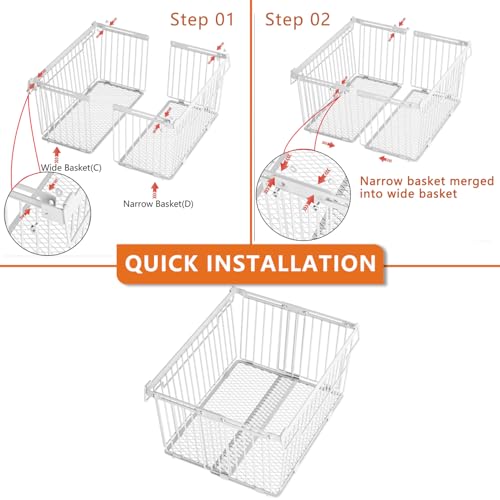 Step 01

Wide Basket(C)

Narrow Basket(D)

Step 02

Narrow basket merged into wide basket

QUICK INSTALLATION