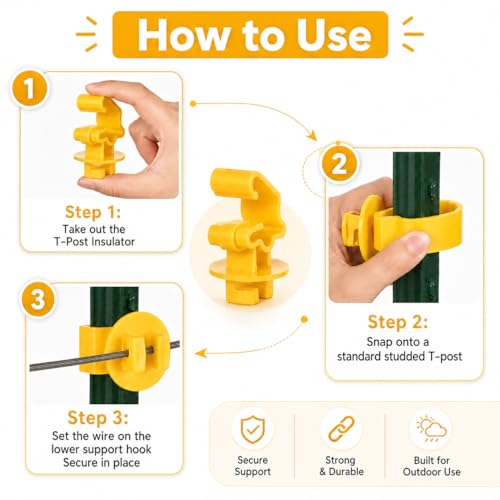 How to Use

1

Step 1:
Take out the T-Post Insulator

2

Step 2:
Snap onto a standard studded T-post

3

Step 3:
Set the wire on the lower support hook Secure in place

Secure Support

Strong & Durable

Built for Outdoor Use