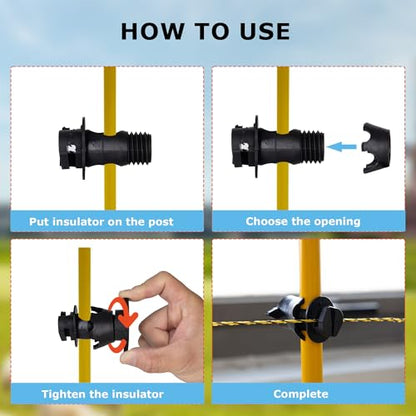 HOW TO USE

Put insulator on the post

Choose the opening

Tighten the insulator

Complete