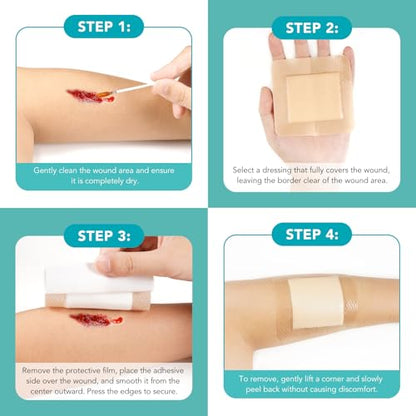 STEP 1:

Gently clean the wound area and ensure it is completely dry.

STEP 2:

Select a dressing that fully covers the wound, leaving the border clear of the wound area.

STEP 3:

Remove the protective film, place the adhesive side over the wound, and smooth it from the center outward. Press the edges to secure.

STEP 4:

To remove, gently lift a corner and slowly peel back without causing discomfort.