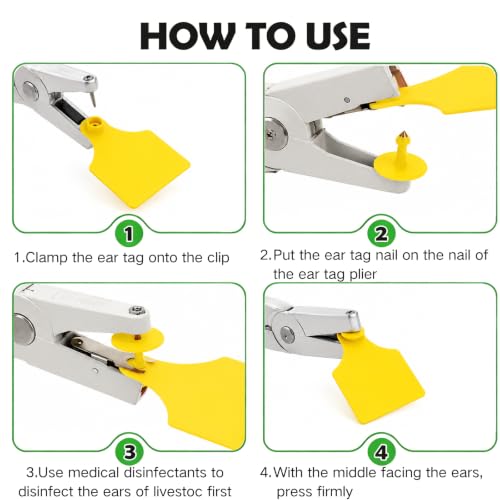 HOW TO USE

1

1.Clamp the ear tag onto the clip

2

2.Put the ear tag nail on the nail of the ear tag plier

3

3.Use medical disinfectants to disinfect the ears of livestoc first

4

4.With the middle facing the ears, press firmly